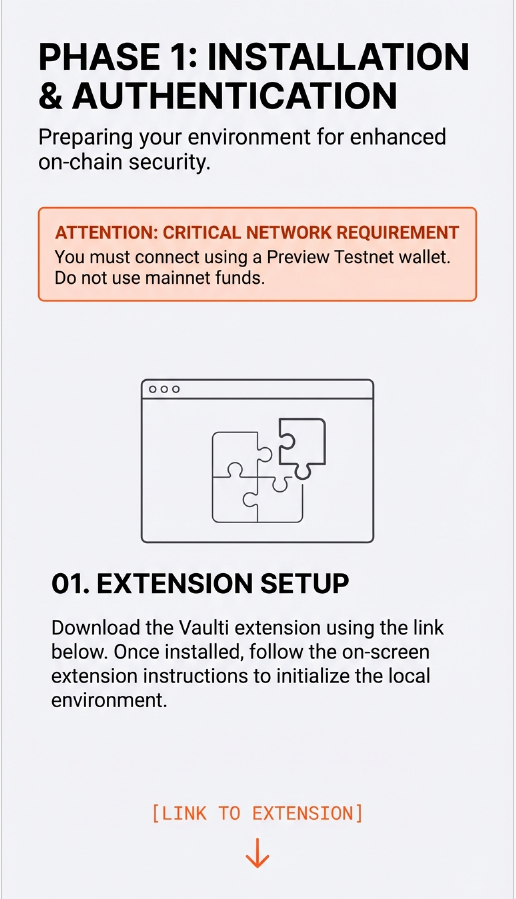 PHASE 1: INSTALLATION & AUTHENTICATION

Preparing your environment for enhanced on-chain security.

ATTENTION: CRITICAL NETWORK REQUIREMENT
You must connect using a Preview Testnet wallet. Do not use mainnet funds.

01. EXTENSION SETUP

Download the Vaulti extension using the link below. Once installed, follow the on-screen extension instructions to initialize the local environment.

[LINK TO EXTENSION]